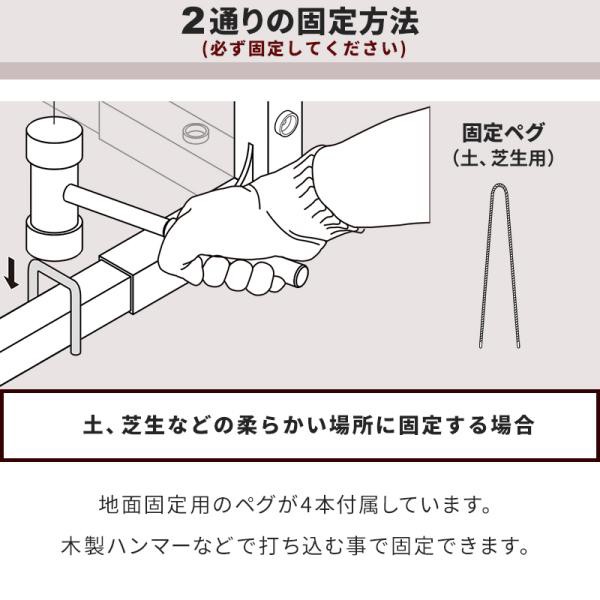 2通りの固定方法
(必ず固定してください)

固定ペグ
(土、芝生用)

土、芝生などの柔らかい場所に固定する場合

地面固定用のペグが4本付属しています。
木製ハンマーなどで打ち込む事で固定できます。