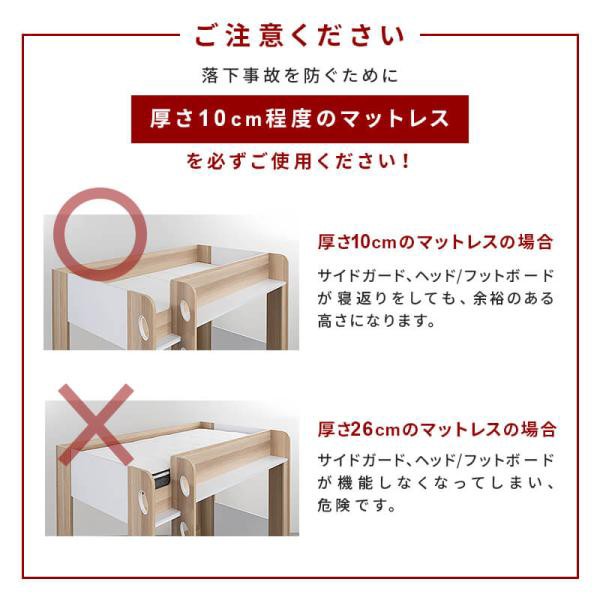 ご注意ください

落下事故を防ぐために

厚さ10cm程度のマットレス

を必ずご使用ください!

厚さ10cmのマットレスの場合

サイドガード、ヘッド/フットボードが寝返りをしても、余裕のある高さになります。

厚さ26cmのマットレスの場合

サイドガード、ヘッド/フットボードが機能しなくなってしまい、危険です。