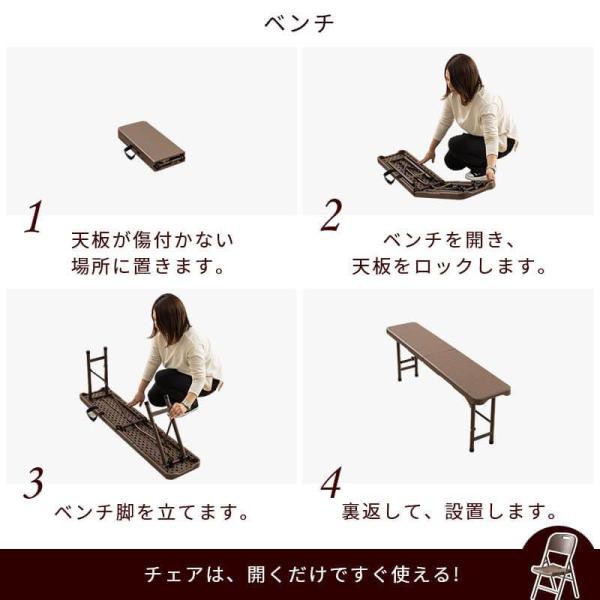 ベンチ

1
天板が傷付かない場所に置きます。

2
ベンチを開き、天板をロックします。

3
ベンチ脚を立てます。

4
裏返して、設置します。

チェアは、開くだけですぐ使える!