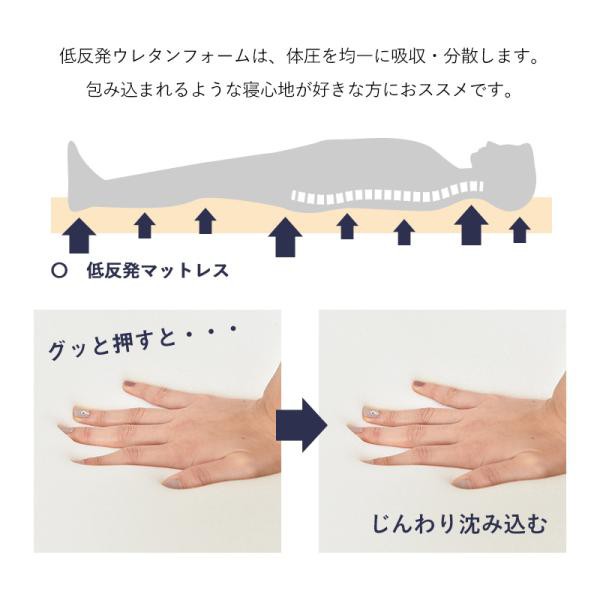 低反発ウレタンフォームは、体圧を均一に吸収・分散します。
包み込まれるような寝心地が好きな方におススメです。

○ 低反発マットレス

グッと押すと・・・

じんわり沈み込む