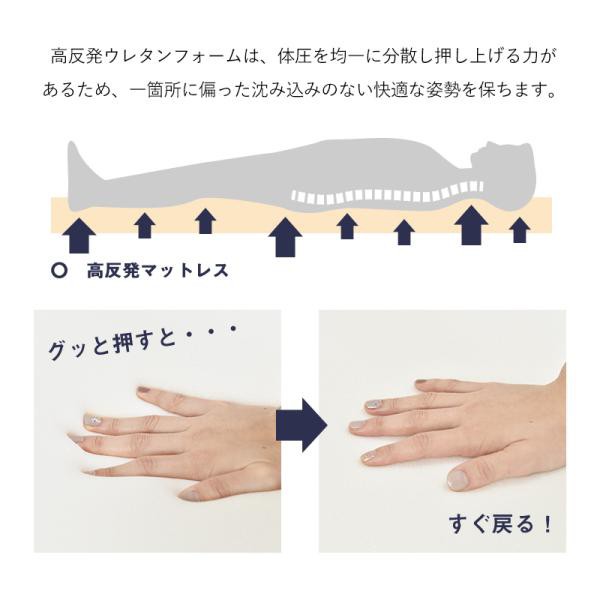 高反発ウレタンフォームは、体圧を均一に分散し押し上げる力があるため、一箇所に偏った沈み込みのない快適な姿勢を保ちます。

○ 高反発マットレス

グッと押すと・・・

すぐ戻る！