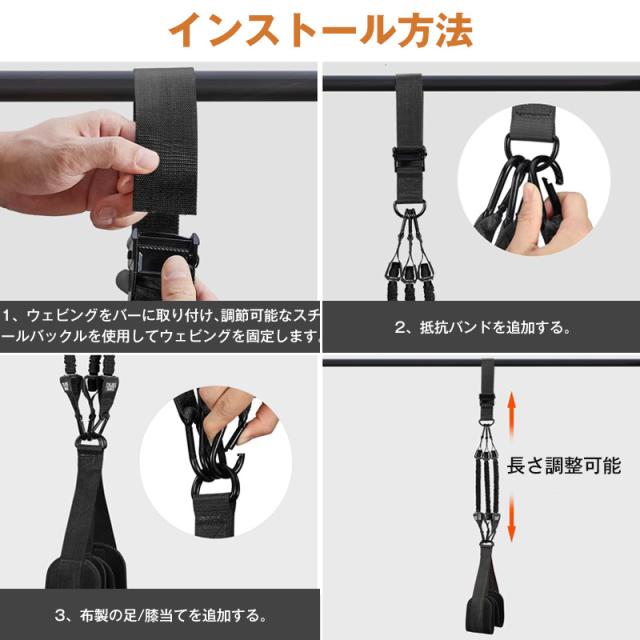 インストール方法

1、ウェビングをバーに取り付け、調節可能なスチールバックルを使用してウェビングを固定します。

2、抵抗バンドを追加する。

3、布製の足/膝当てを追加する。

長さ調整可能