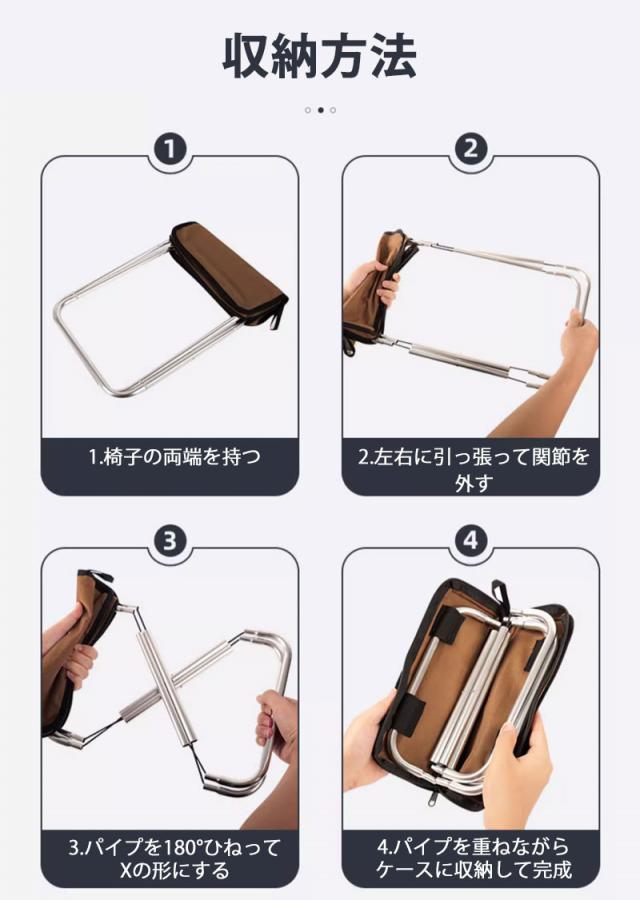 収納方法

1

1.椅子の両端を持つ

2

2.左右に引っ張って関節を外す

3

3.パイプを180°ひねってXの形にする

4

4.パイプを重ねながらケースに収納して完成