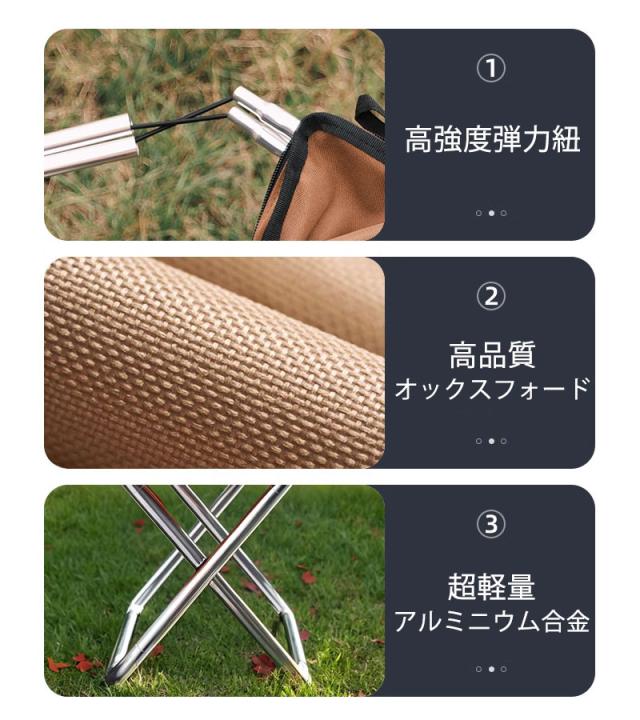 ①

高強度弾力紐

②

高品質
オックスフォード

③

超軽量
アルミニウム合金