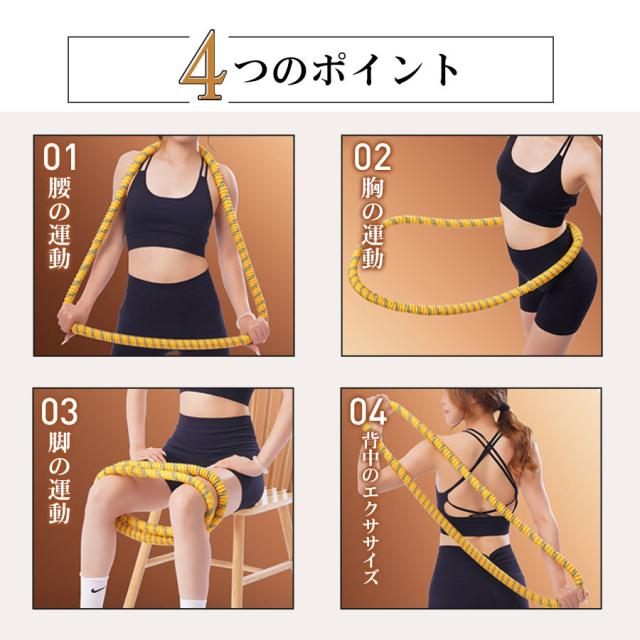 4つのポイント

01
腰の運動

02
胸の運動

03
脚の運動

04
背中のエクササイズ