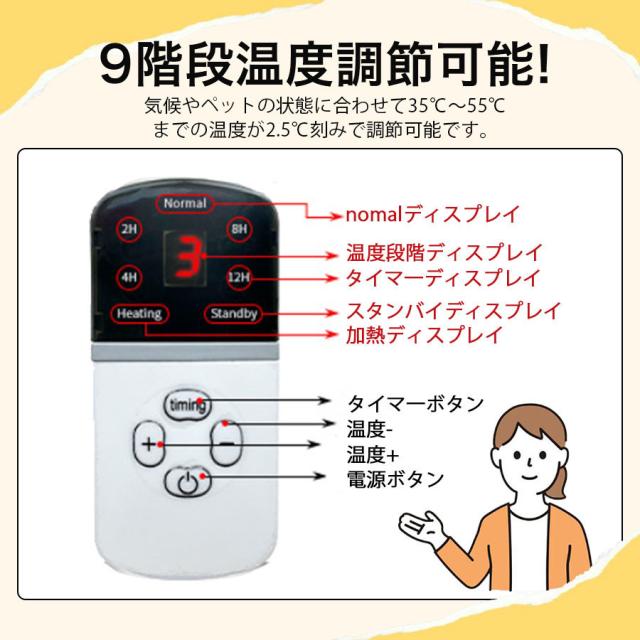 9階段温度調節可能!

気候やペットの状態に合わせて35℃～55℃までの温度が2.5℃刻みで調節可能です。

Normal
2H
8H
3
4H
12H
Heating
Standby

nomalディスプレイ
温度段階ディスプレイ
タイマーディスプレイ
スタンバイディスプレイ
加熱ディスプレイ

timing
+
−

タイマーボタン
温度-
温度+
電源ボタン