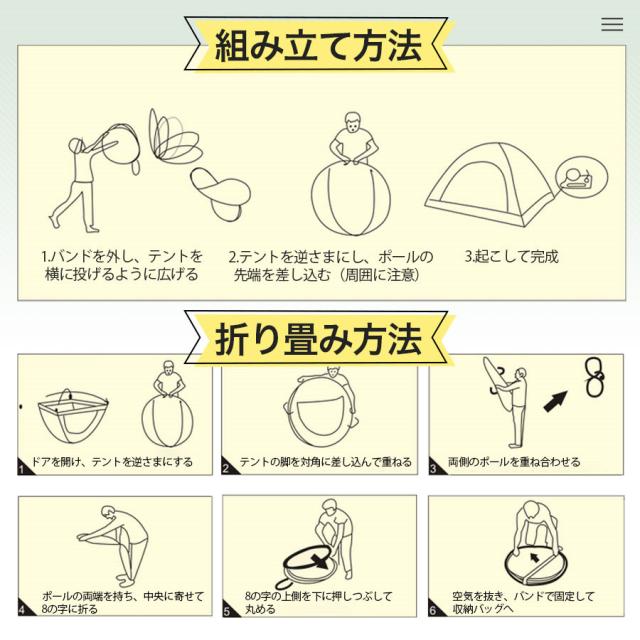 組み立て方法

1.バンドを外し、テントを横に投げるように広げる

2.テントを逆さまにし、ポールの先端を差し込む（周囲に注意）

3.起こして完成

折り畳み方法

1 ドアを開け、テントを逆さまにする

2 テントの脚を対角に差し込んで重ねる

3 両側のポールを重ね合わせる

4 ポールの両端を持ち、中央に寄せて8の字に折る

5 8の字の上側を下に押しつぶして丸める

6 空気を抜き、バンドで固定して収納バッグへ