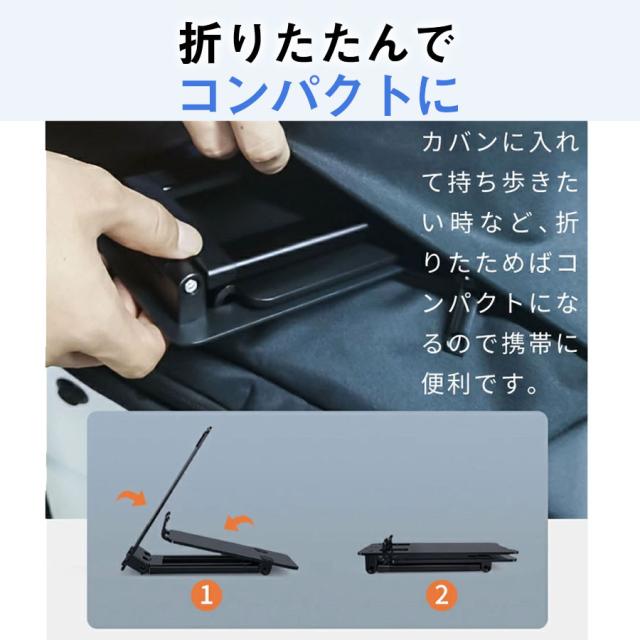 折りたたんで
コンパクトに

カバンに入れて持ち歩きたい時など、折りたためばコンパクトになるので携帯に便利です。

1

2