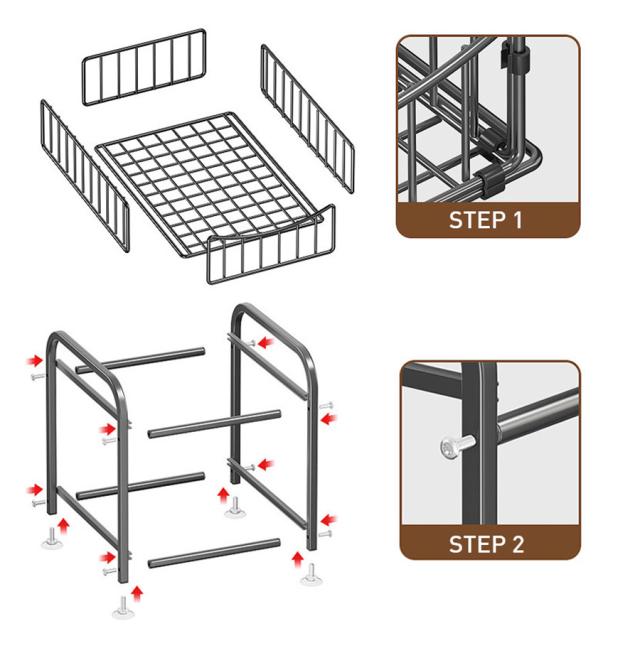 STEP 1

STEP 2