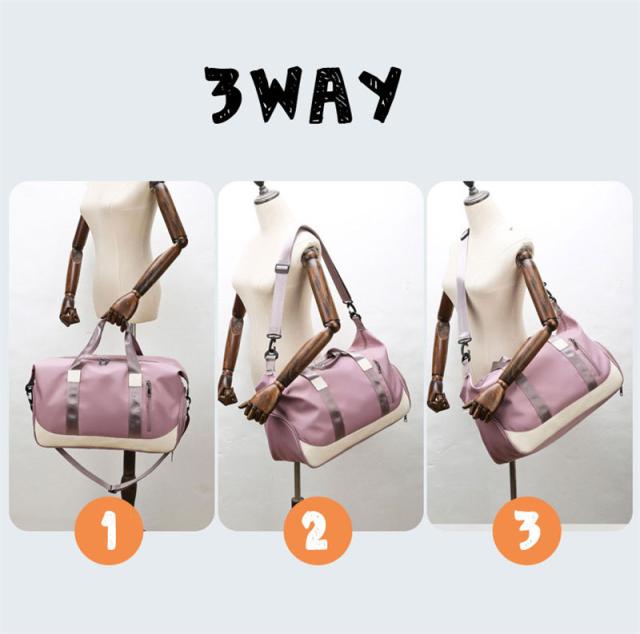 3WAY

1

2

3