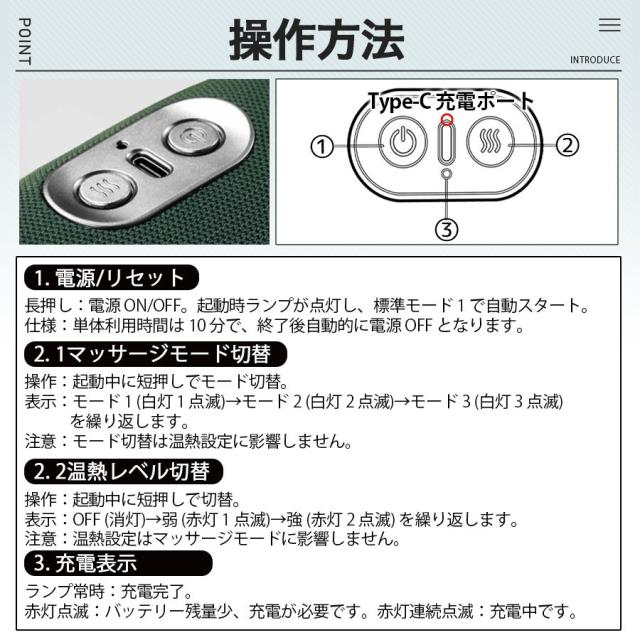 POINT

操作方法

INTRODUCE

Type-C 充電ポート

①

②

③

1. 電源/リセット

長押し：電源 ON/OFF。起動時ランプが点灯し、標準モード 1 で自動スタート。
仕様：単体利用時間は 10 分で、終了後自動的に電源 OFF となります。

2. 1マッサージモード切替

操作：起動中に短押しでモード切替。
表示：モード 1 (白灯 1 点滅)→モード 2 (白灯 2 点滅)→モード 3 (白灯 3 点滅) を繰り返します。
注意：モード切替は温熱設定に影響しません。

2. 2温熱レベル切替

操作：起動中に短押しで切替。
表示：OFF (消灯)→弱 (赤灯 1 点滅)→強 (赤灯 2 点滅) を繰り返します。
注意：温熱設定はマッサージモードに影響しません。

3. 充電表示

ランプ常時：充電完了。
赤灯点滅：バッテリー残量少、充電が必要です。赤灯連続点滅：充電中です。