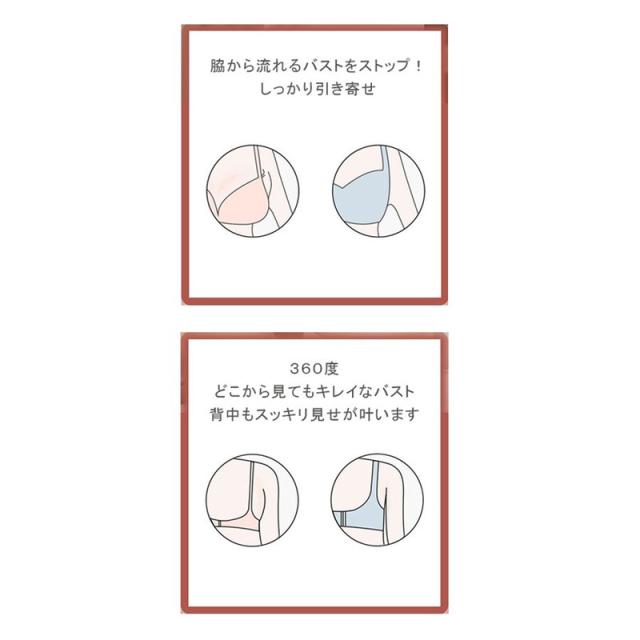 脇から流れるバストをストップ！
しっかり引き寄せ

360度
どこから見てもキレイなバスト
背中もスッキリ見せが叶います