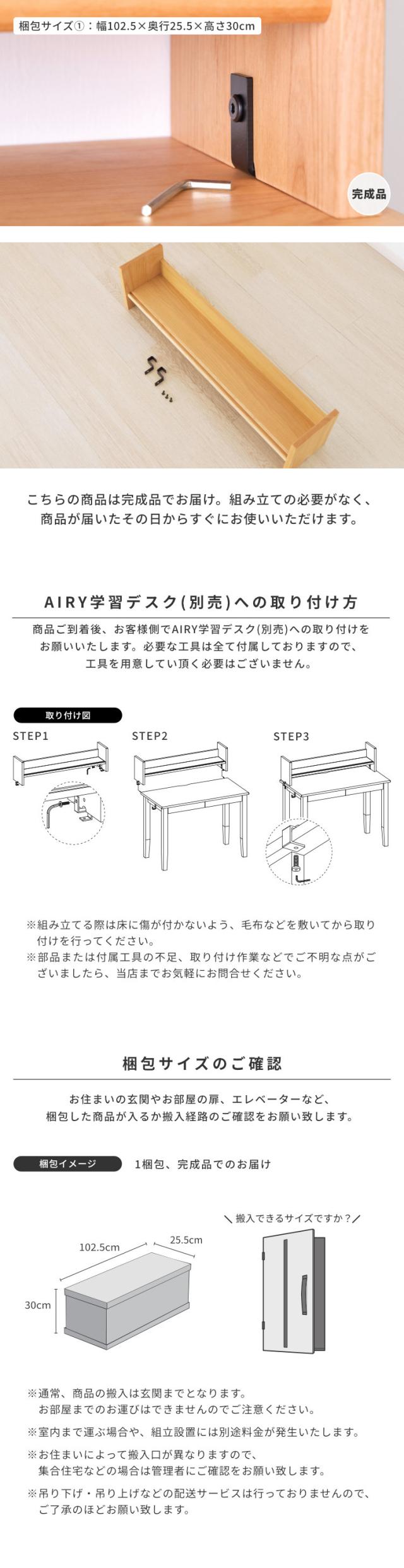 梱包サイズ①：幅102.5×奥行25.5×高さ30cm

完成品

こちらの商品は完成品でお届け。組み立ての必要がなく、商品が届いたその日からすぐにお使いいただけます。

AIRY学習デスク(別売)への取り付け方

商品ご到着後、お客様側でAIRY学習デスク(別売)への取り付けをお願いいたします。必要な工具は全て付属しておりますので、工具を用意してい頂く必要はございません。

取り付け図

STEP1

STEP2

STEP3

※組み立てる際は床に傷が付かないよう、毛布などを敷いてから取り付けを行ってください。
※部品または付属工具の不足、取り付け作業などでご不明な点がございましたら、当店までお気軽にお問合せください。

梱包サイズのご確認

お住まいの玄関やお部屋の扉、エレベーターなど、梱包した商品が入るか搬入経路のご確認をお願い致します。

梱包イメージ

1梱包、完成品でのお届け

102.5cm

25.5cm

30cm

＼搬入できるサイズですか？／

※通常、商品の搬入は玄関までとなります。お部屋までのお運びはできませんのでご注意ください。
※室内まで運ぶ場合や、組立設置には別途料金が発生いたします。
※お住まいによって搬入口が異なりますので、集合住宅などの場合は管理者にご確認をお願い致します。
※吊り下げ・吊り上げなどの配送サービスは行っておりませんので、ご了承のほどお願い致します。