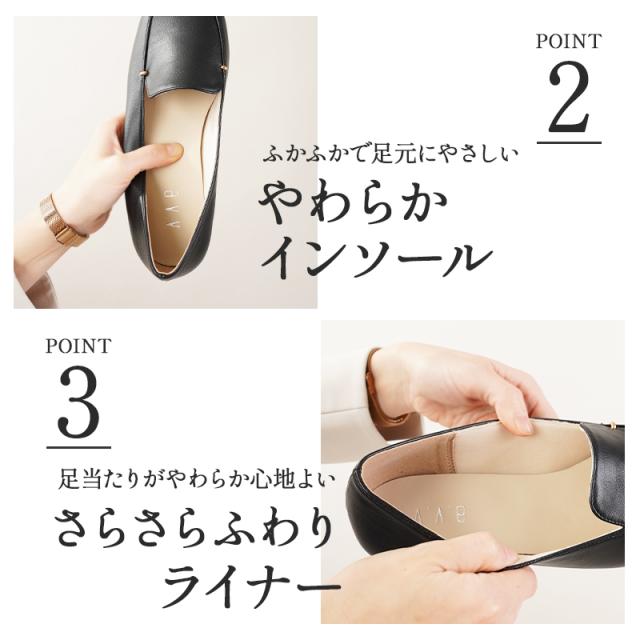 POINT
2

ふかふかで足元にやさしい
やわらか
インソール

POINT
3

足当たりがやわらか心地よい
さらさらふわり
ライナー