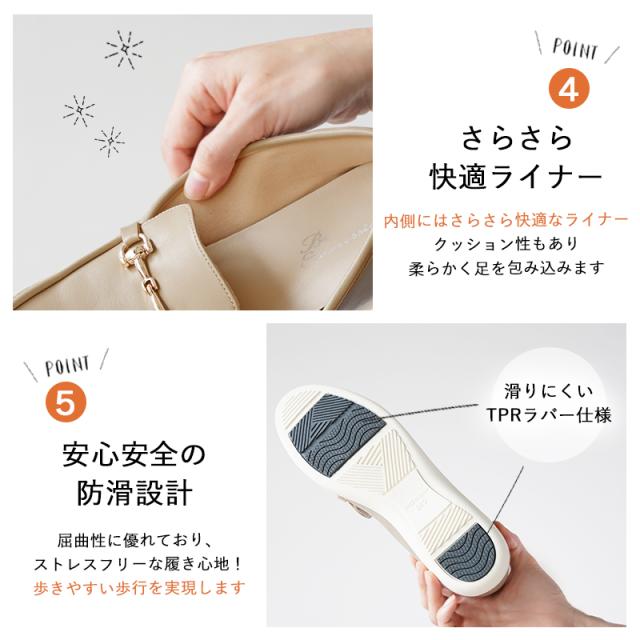 POINT
4
さらさら
快適ライナー

内側にはさらさら快適なライナー
クッション性もあり
柔らかく足を包み込みます

POINT
5
安心安全の
防滑設計

屈曲性に優れており、
ストレスフリーな履き心地！
歩きやすい歩行を実現します

滑りにくい
TPRラバー仕様