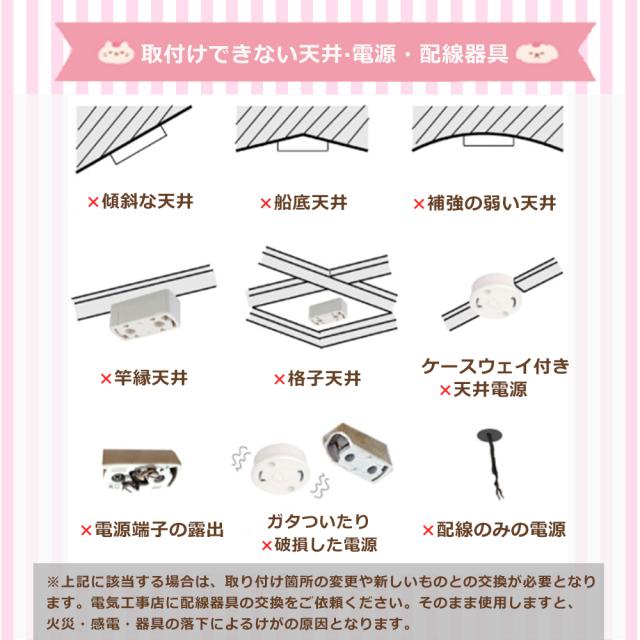 取付けできない天井·電源・配線器具

×傾斜な天井

×船底天井

×補強の弱い天井

×竿縁天井

×格子天井

ケースウェイ付き
×天井電源

×電源端子の露出

ガタついたり
×破損した電源

×配線のみの電源

※上記に該当する場合は、取り付け箇所の変更や新しいものとの交換が必要となります。電気工事店に配線器具の交換をご依頼ください。そのまま使用しますと、火災・感電・器具の落下によるけがの原因となります。