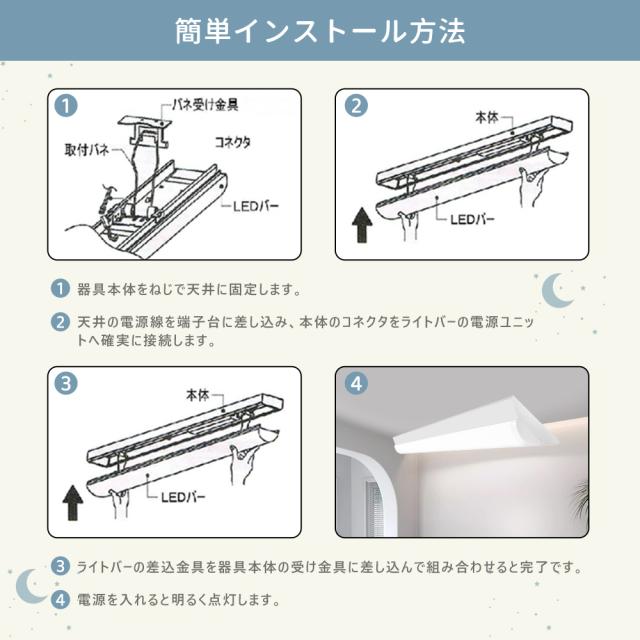 簡単インストール方法

1
バネ受け金具
取付バネ
コネクタ
LEDバー

2
本体
LEDバー

1 器具本体をねじで天井に固定します。

2 天井の電源線を端子台に差し込み、本体のコネクタをライトバーの電源ユニットへ確実に接続します。

3
本体
LEDバー

4

3 ライトバーの差込金具を器具本体の受け金具に差し込んで組み合わせると完了です。

4 電源を入れると明るく点灯します。