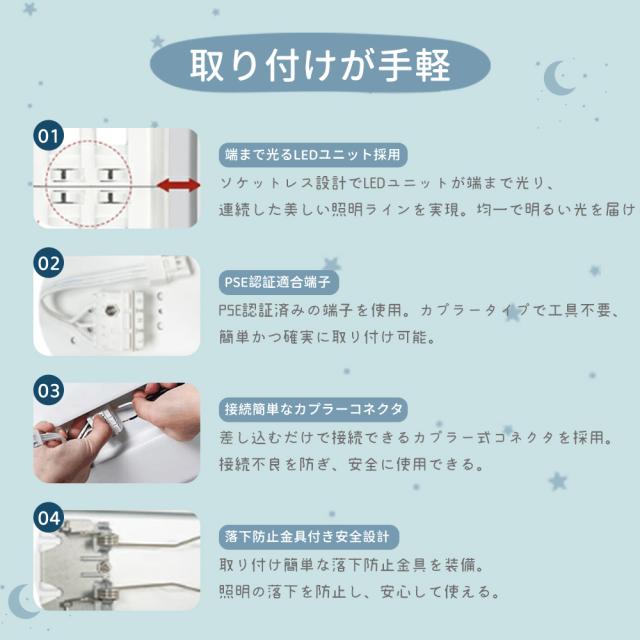 取り付けが手軽

01

端まで光るLEDユニット採用

ソケットレス設計でLEDユニットが端まで光り、連続した美しい照明ラインを実現。均一で明るい光を届け

02

PSE認証適合端子

PSE認証済みの端子を使用。カプラータイプで工具不要、簡単かつ確実に取り付け可能。

03

接続簡単なカプラーコネクタ

差し込むだけで接続できるカプラー式コネクタを採用。接続不良を防ぎ、安全に使用できる。

04

落下防止金具付き安全設計

取り付け簡単な落下防止金具を装備。照明の落下を防止し、安心して使える。