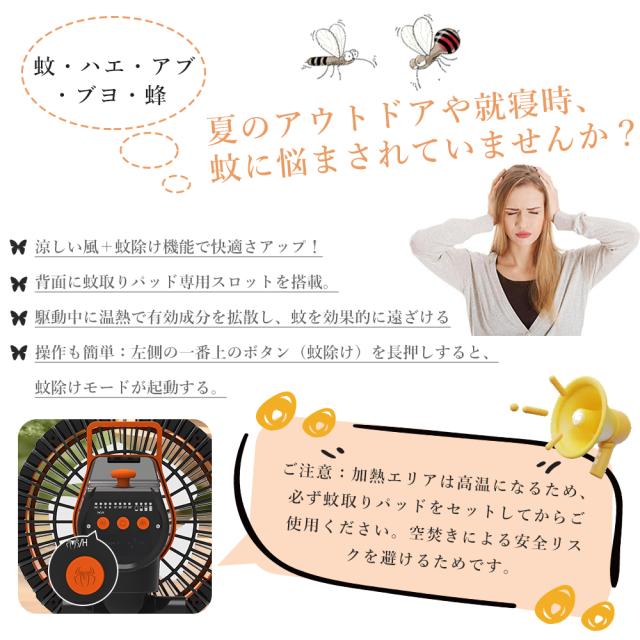 蚊・ハエ・アブ・ブヨ・蜂

夏のアウトドアや就寝時、蚊に悩まされていませんか？

涼しい風＋蚊除け機能で快適さアップ！

背面に蚊取りパッド専用スロットを搭載。

駆動中に温熱で有効成分を拡散し、蚊を効果的に遠ざける

操作も簡単：左側の一番上のボタン（蚊除け）を長押しすると、蚊除けモードが起動する。

ご注意：加熱エリアは高温になるため、必ず蚊取りパッドをセットしてからご使用ください。空焚きによる安全リスクを避けるためです。