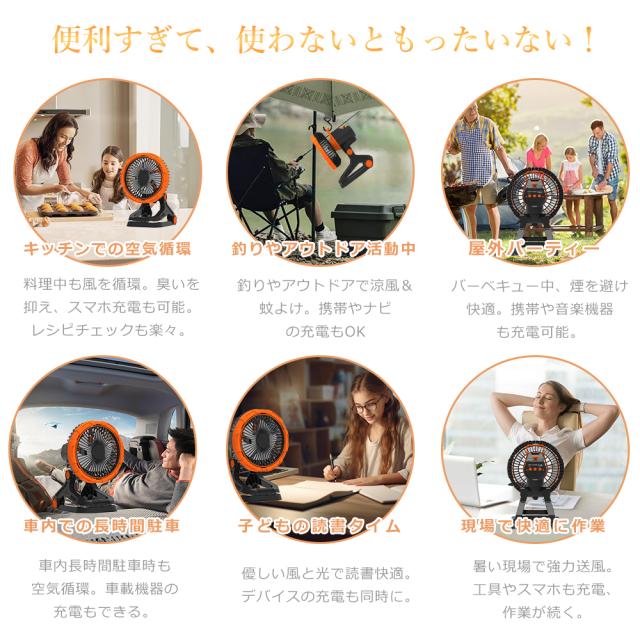 便利すぎて、使わないともったいない！

キッチンでの空気循環

料理中も風を循環。臭いを抑え、スマホ充電も可能。レシピチェックも楽々。

釣りやアウトドア活動中

釣りやアウトドアで涼風＆蚊よけ。携帯やナビの充電もOK

屋外パーティー

バーベキュー中、煙を避け快適。携帯や音楽機器も充電可能。

車内での長時間駐車

車内長時間駐車時も空気循環。車載機器の充電もできる。

子どもの読書タイム

優しい風と光で読書快適。デバイスの充電も同時に。

現場で快適に作業

暑い現場で強力送風。工具やスマホも充電、作業が続く。