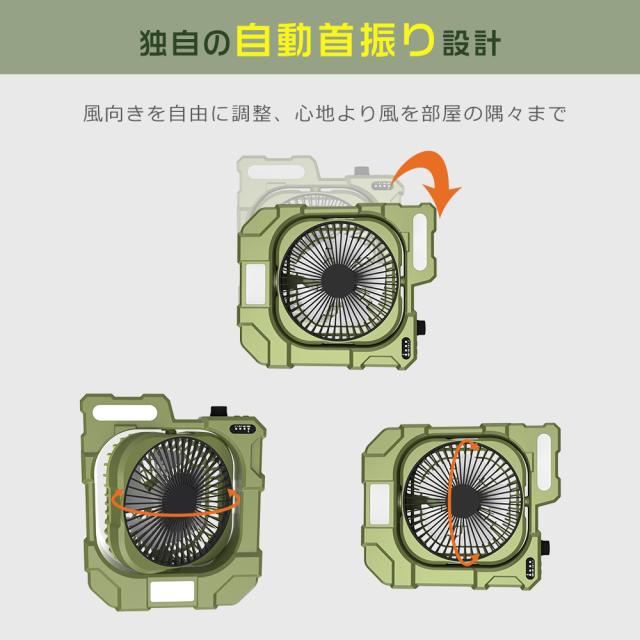 独自の自動首振り設計

風向きを自由に調整、心地より風を部屋の隅々まで