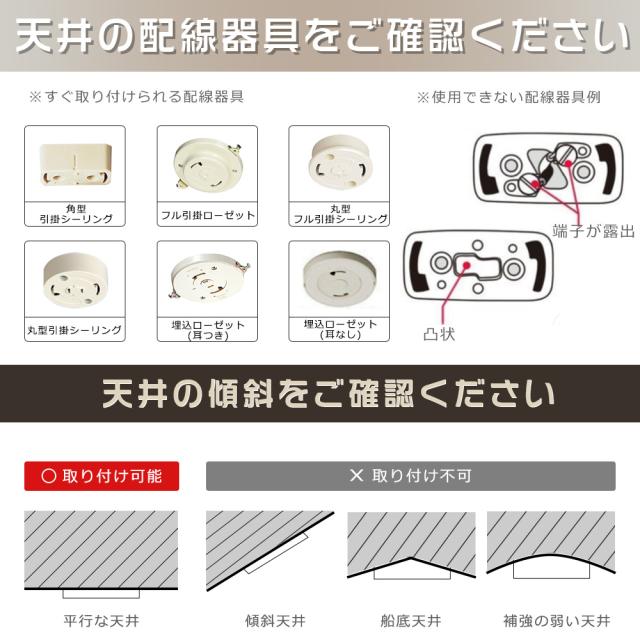 天井の配線器具をご確認ください

※すぐ取り付けられる配線器具

角型
引掛シーリング

フル引掛ローゼット

丸型
フル引掛シーリング

丸型引掛シーリング

埋込ローゼット
(耳つき)

埋込ローゼット
(耳なし)

※使用できない配線器具例

端子が露出

凸状

天井の傾斜をご確認ください

○ 取り付け可能

× 取り付け不可

平行な天井

傾斜天井

船底天井

補強の弱い天井