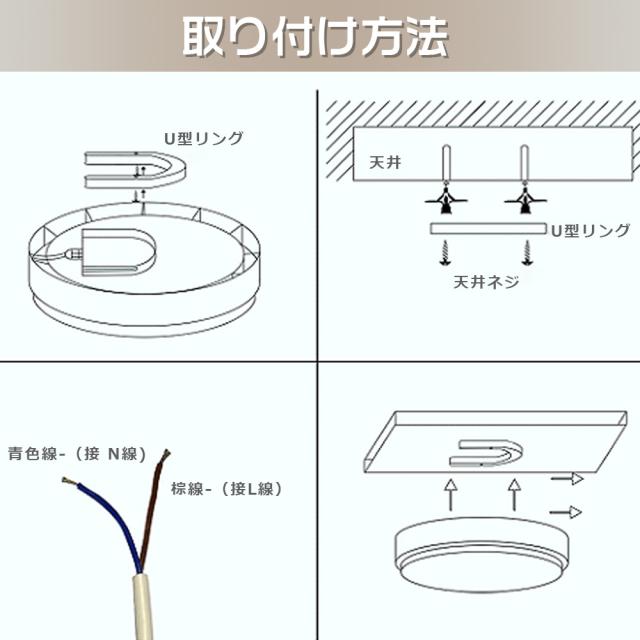 取り付け方法

U型リング

天井

U型リング

天井ネジ

青色線-（接 N線）

棕線-（接L線）