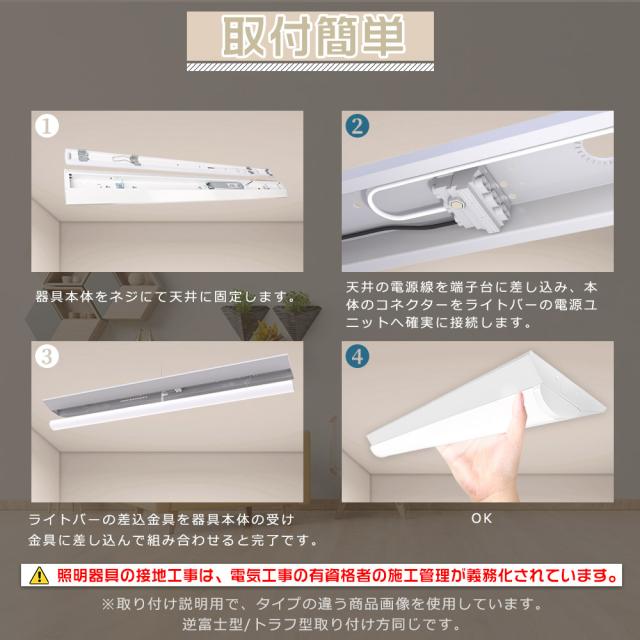 取付簡単

1
器具本体をネジにて天井に固定します。

2
天井の電源線を端子台に差し込み、本体のコネクターをライトバーの電源ユニットへ確実に接続します。

3
ライトバーの差込金具を器具本体の受け金具に差し込んで組み合わせると完了です。

4
OK

照明器具の接地工事は、電気工事の有資格者の施工管理が義務化されています。

※取り付け説明用で、タイプの違う商品画像を使用しています。
逆富士型/トラフ型取り付け方同じです。