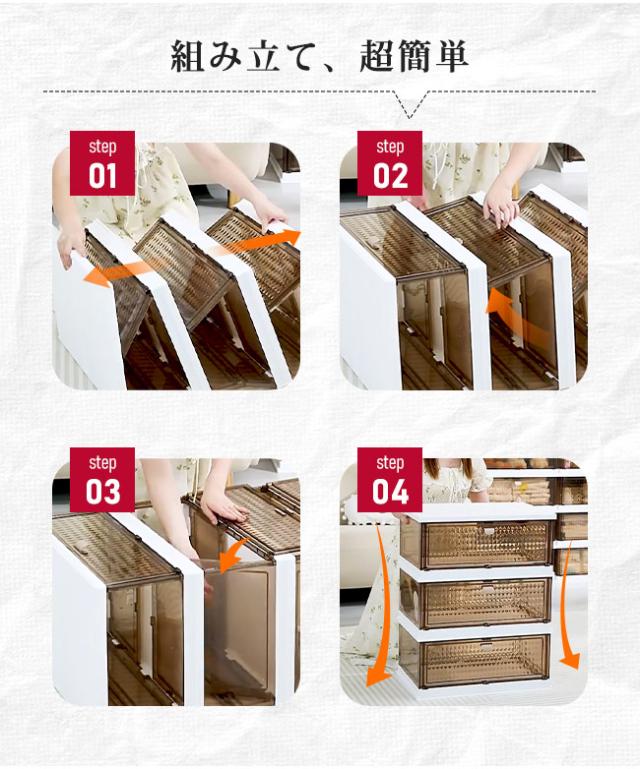 組み立て、超簡単

step
01

step
02

step
03

step
04