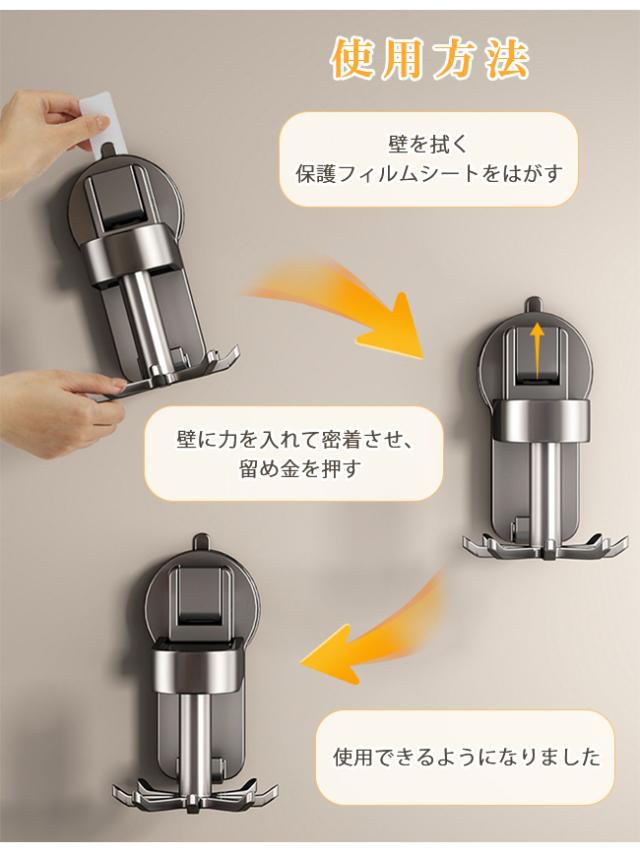 使用方法

壁を拭く
保護フィルムシートをはがす

壁に力を入れて密着させ、
留め金を押す

使用できるようになりました