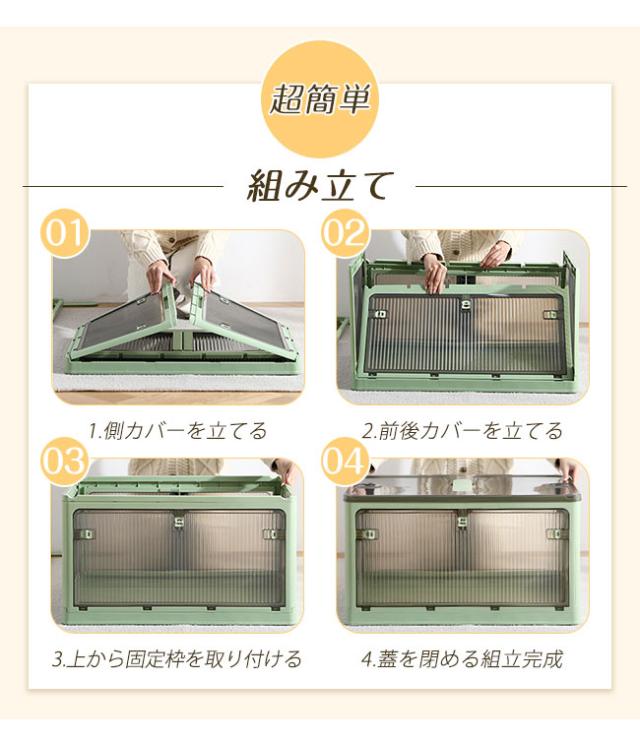 超簡単

組み立て

01

1.側カバーを立てる

02

2.前後カバーを立てる

03

3.上から固定枠を取り付ける

04

4.蓋を閉める組立完成