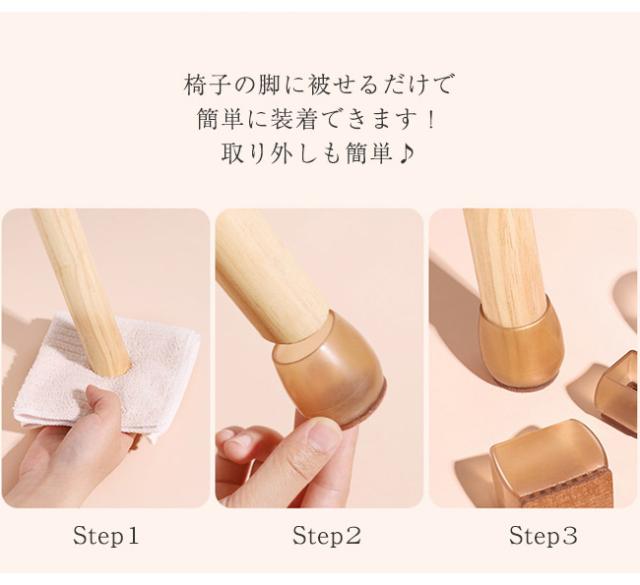 椅子の脚に被せるだけで
簡単に装着できます！
取り外しも簡単♪

Step1

Step2

Step3