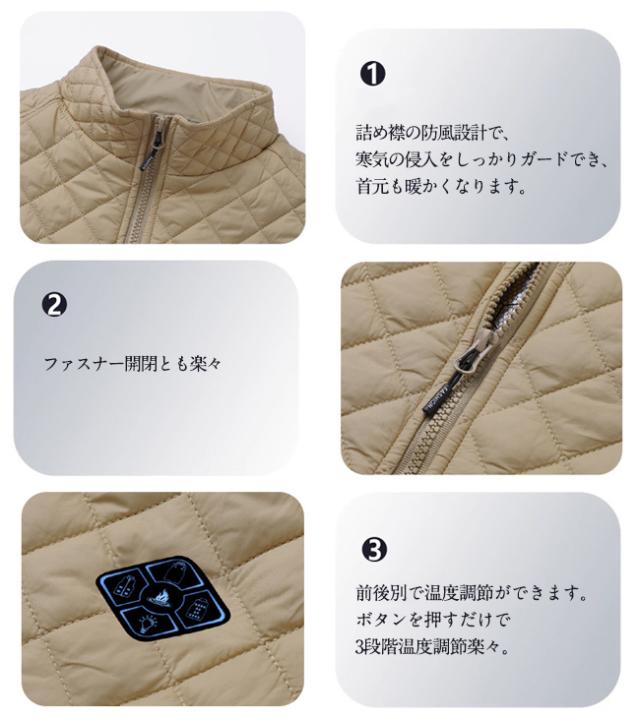 ❶

詰め襟の防風設計で、
寒気の侵入をしっかりガードでき、
首元も暖かくなります。

❷

ファスナー開閉とも楽々

❸

前後別で温度調節ができます。
ボタンを押すだけで
3段階温度調節楽々。