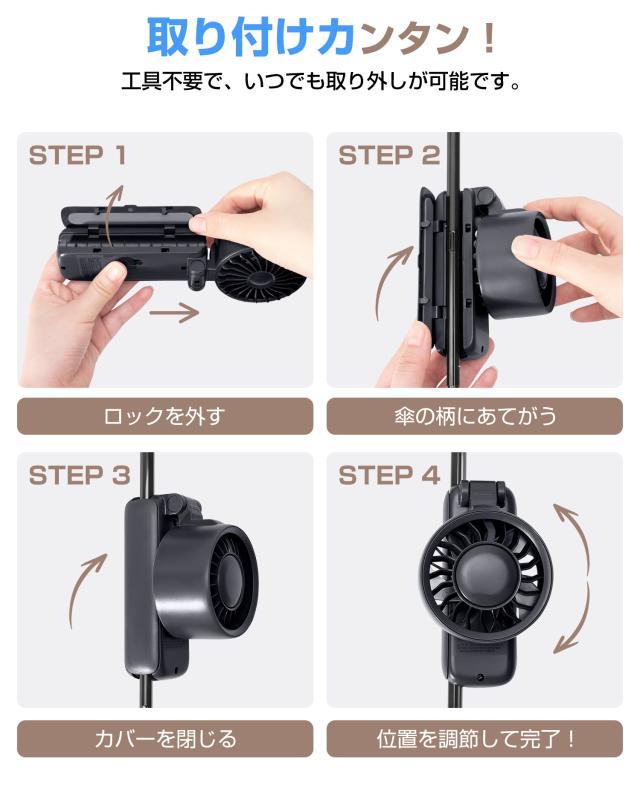 取り付けカンタン！
工具不要で、いつでも取り外しが可能です。

STEP 1
ロックを外す

STEP 2
傘の柄にあてがう

STEP 3
カバーを閉じる

STEP 4
位置を調節して完了！