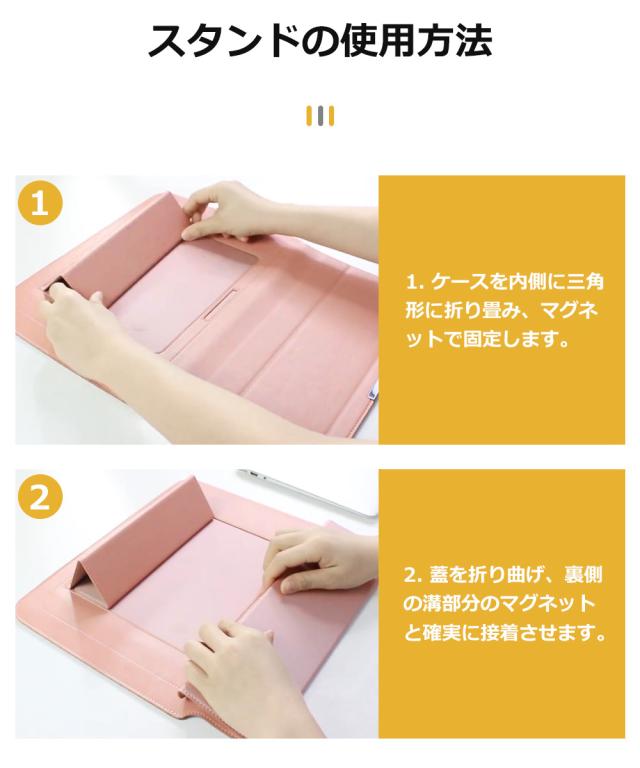 スタンドの使用方法

1

1. ケースを内側に三角形に折り畳み、マグネットで固定します。

2

2. 蓋を折り曲げ、裏側の溝部分のマグネットと確実に接着させます。