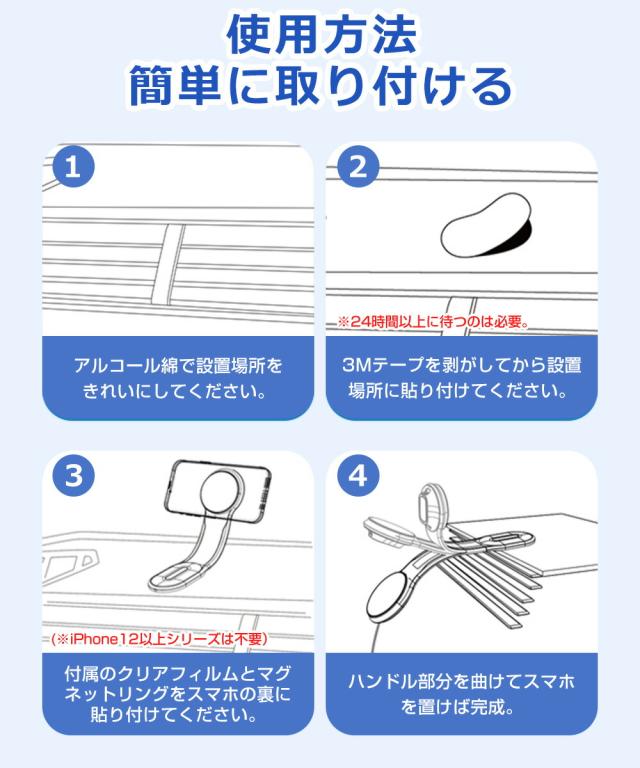 使用方法
簡単に取り付ける

1

アルコール綿で設置場所をきれいにしてください。

2

※24時間以上に待つのは必要。

3Mテープを剥がしてから設置場所に貼り付けてください。

3

(※iPhone12以上シリーズは不要)

付属のクリアフィルムとマグネットリングをスマホの裏に貼り付けてください。

4

ハンドル部分を曲げてスマホを置けば完成。