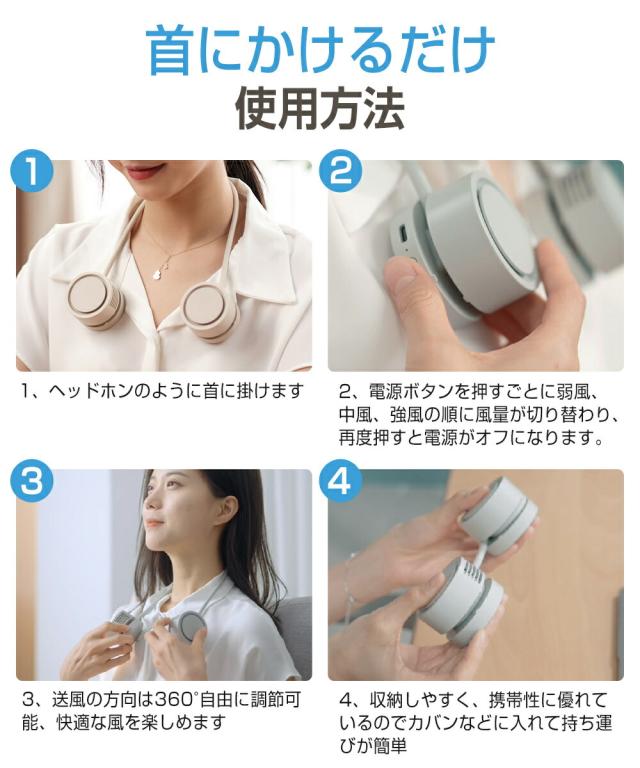 首にかけるだけ
使用方法

1

1、ヘッドホンのように首に掛けます

2

2、電源ボタンを押すごとに弱風、中風、強風の順に風量が切り替わり、再度押すと電源がオフになります。

3

3、送風の方向は360°自由に調節可能、快適な風を楽しめます

4

4、収納しやすく、携帯性に優れているのでカバンなどに入れて持ち運びが簡単