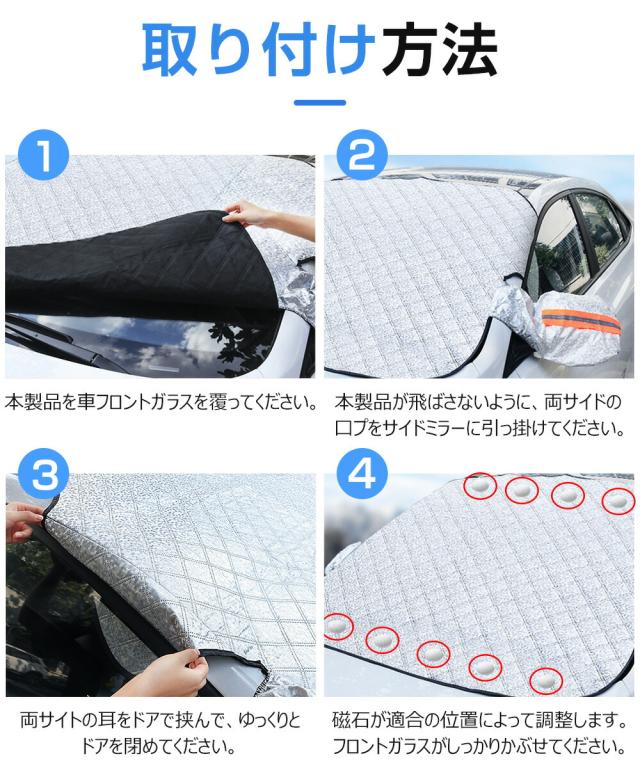 取り付け方法

1

本製品を車フロントガラスを覆ってください。

2

本製品が飛ばさないように、両サイドのロプをサイドミラーに引っ掛けてください。

3

両サイトの耳をドアで挟んで、ゆっくりとドアを閉めてください。

4

磁石が適合の位置によって調整します。フロントガラスがしっかりかぶせてください。