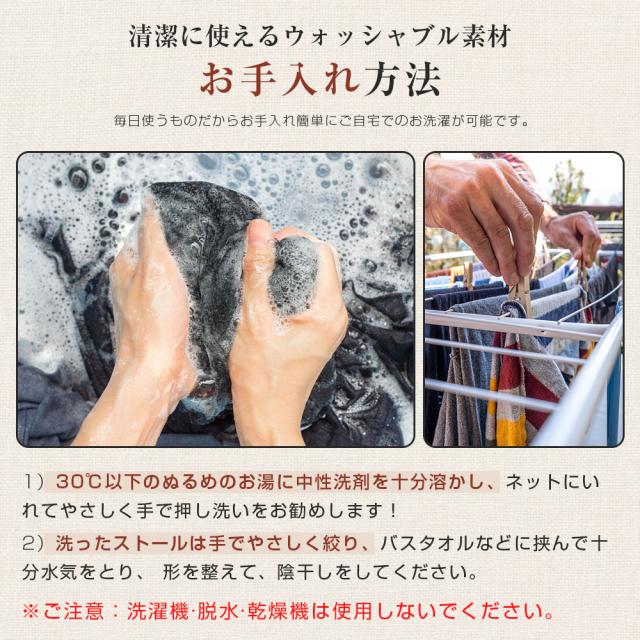 清潔に使えるウォッシャブル素材
お手入れ方法

毎日使うものだからお手入れ簡単にご自宅でのお洗濯が可能です。

1）30℃以下のぬるめのお湯に中性洗剤を十分溶かし、ネットにいれてやさしく手で押し洗いをお勧めします！

2）洗ったストールは手でやさしく絞り、バスタオルなどに挟んで十分水気をとり、 形を整えて、陰干しをしてください。

※ご注意：洗濯機·脱水·乾燥機は使用しないでください。