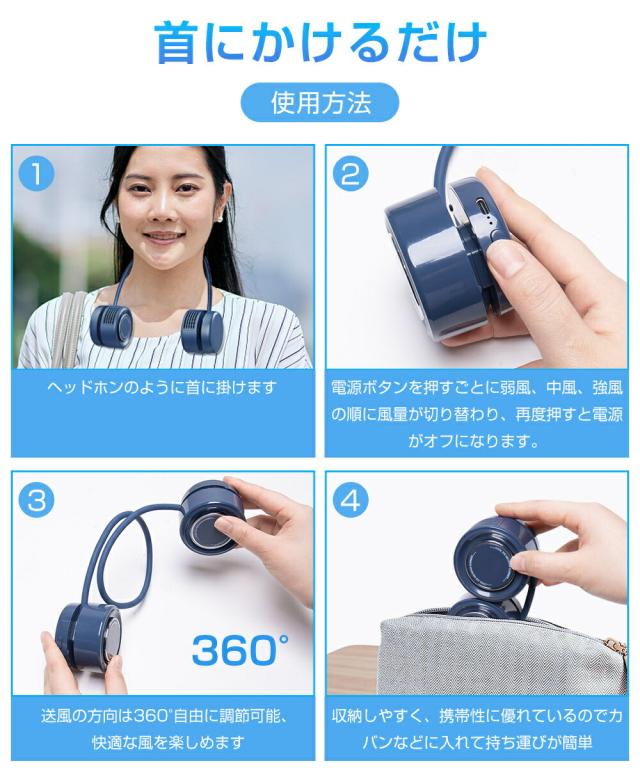 首にかけるだけ

使用方法

1

ヘッドホンのように首に掛けます

2

電源ボタンを押すごとに弱風、中風、強風の順に風量が切り替わり、再度押すと電源がオフになります。

3

360°

送風の方向は360°自由に調節可能、快適な風を楽しめます

4

収納しやすく、携帯性に優れているのでカバンなどに入れて持ち運びが簡単