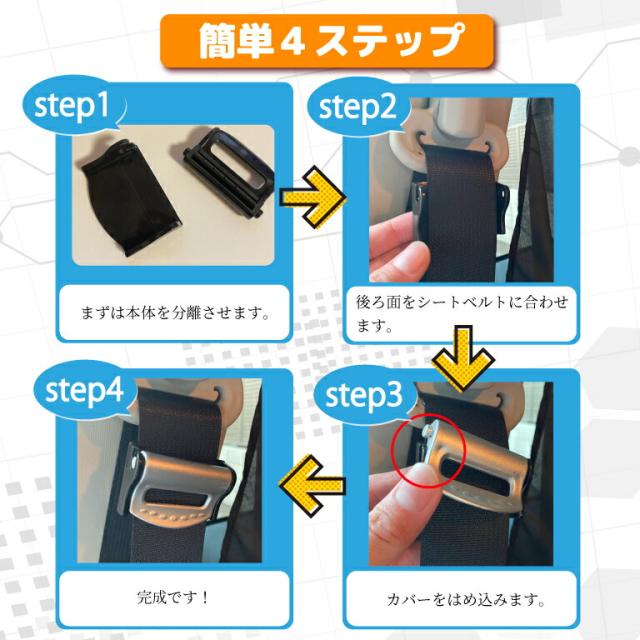 簡単４ステップ

step1

まずは本体を分離させます。

step2

後ろ面をシートベルトに合わせます。

step3

カバーをはめ込みます。

step4

完成です！