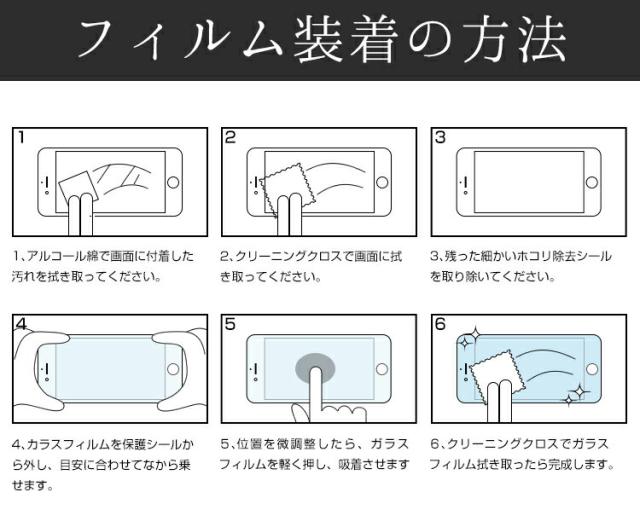 フィルム装着の方法

1

1、アルコール綿で画面に付着した汚れを拭き取ってください。

2

2、クリーニングクロスで画面に拭き取ってください。

3

3、残った細かいホコリ除去シールを取り除いてください。

4

4、カラスフィルムを保護シールから外し、目安に合わせてなから乗せます。

5

5、位置を微調整したら、ガラスフィルムを軽く押し、吸着させます

6

6、クリーニングクロスでガラスフィルム拭き取ったら完成します。