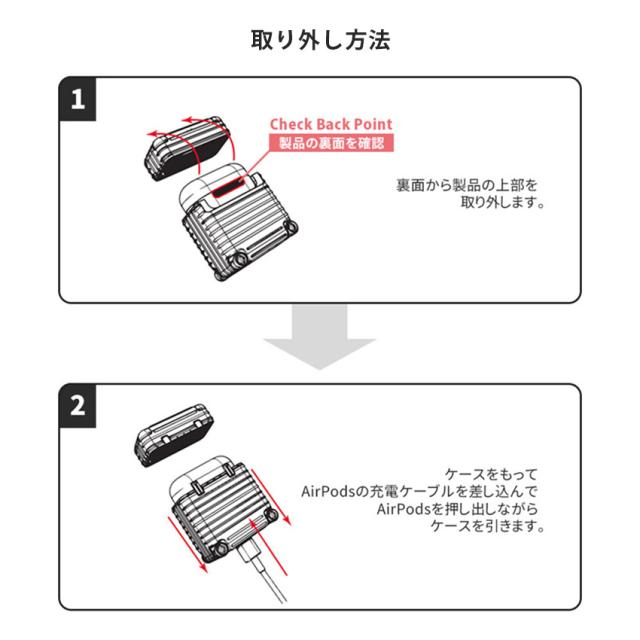 取り外し方法

1

Check Back Point
製品の裏面を確認

裏面から製品の上部を取り外します。

2

ケースをもって
AirPodsの充電ケーブルを差し込んで
AirPodsを押し出しながら
ケースを引きます。