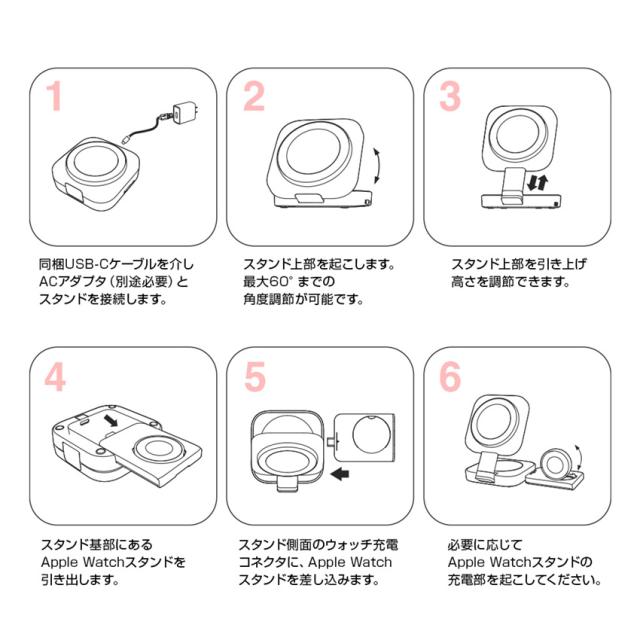 1

同梱USB-Cケーブルを介し
ACアダプタ（別途必要）と
スタンドを接続します。

2

スタンド上部を起こします。
最大60°までの
角度調節が可能です。

3

スタンド上部を引き上げ
高さを調節できます。

4

スタンド基部にある
Apple Watchスタンドを
引き出します。

5

スタンド側面のウォッチ充電
コネクタに、Apple Watch
スタンドを差し込みます。

6

必要に応じて
Apple Watchスタンドの
充電部を起こしてください。