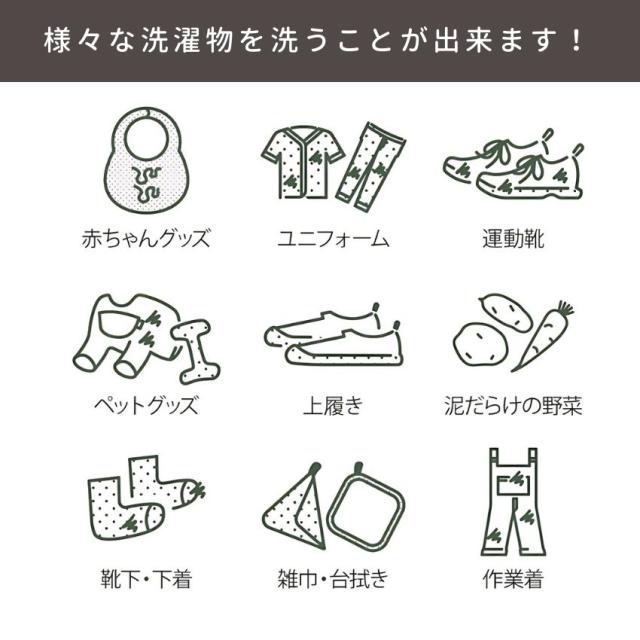 様々な洗濯物を洗うことが出来ます！

赤ちゃんグッズ

ユニフォーム

運動靴

ペットグッズ

上履き

泥だらけの野菜

靴下・下着

雑巾・台拭き

作業着