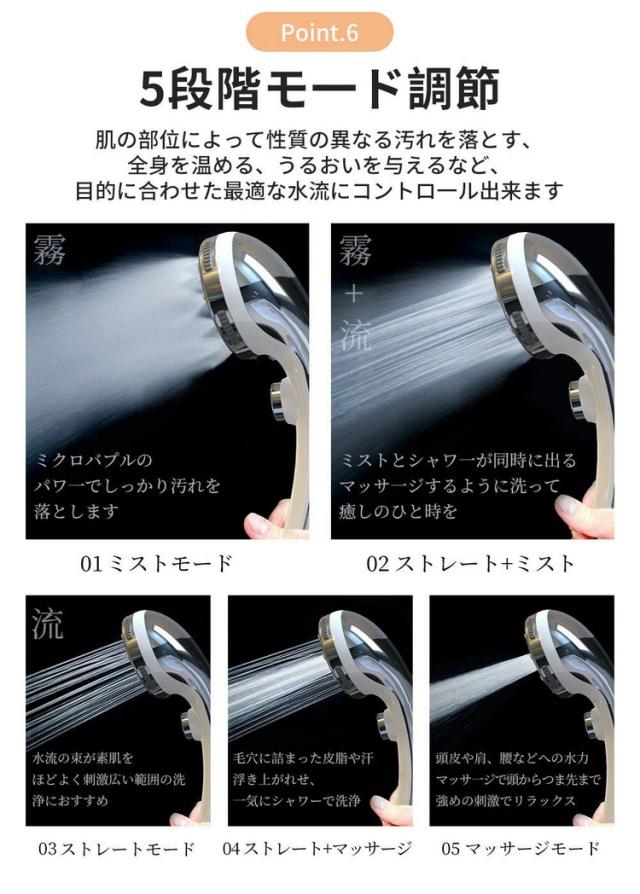 Point.6

5段階モード調節

肌の部位によって性質の異なる汚れを落とす、全身を温める、うるおいを与えるなど、目的に合わせた最適な水流にコントロール出来ます

霧

ミクロバブルのパワーでしっかり汚れを落とします

01 ミストモード

霧
+
流

ミストとシャワーが同時に出るマッサージするように洗って癒しのひと時を

02 ストレート+ミスト

流

水流の束が素肌をほどよく刺激広い範囲の洗浄におすすめ

03 ストレートモード

毛穴に詰まった皮脂や汗浮き上がれせ、一気にシャワーで洗浄

04 ストレート+マッサージ

頭皮や肩、腰などへの水力マッサージで頭からつま先まで強めの刺激でリラックス

05 マッサージモード