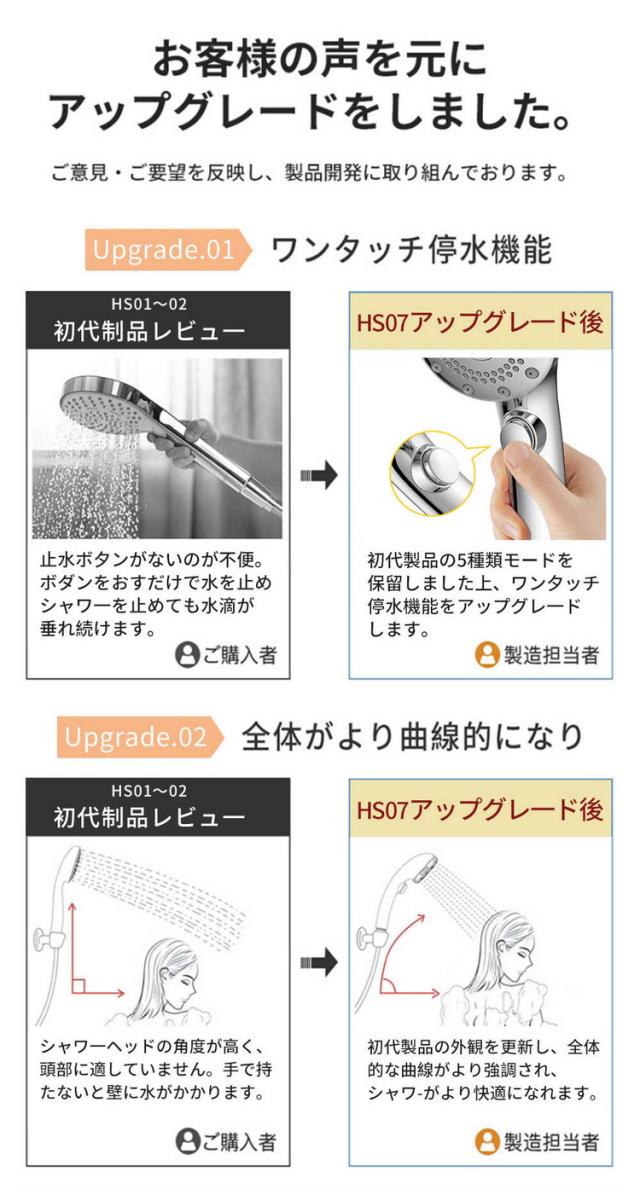 お客様の声を元に
アップグレードをしました。

ご意見・ご要望を反映し、製品開発に取り組んでおります。

Upgrade.01 ワンタッチ停水機能

HS01~02
初代制品レビュー

止水ボタンがないのが不便。ボダンをおすだけで水を止めシャワーを止めても水滴が垂れ続けます。

ご購入者

HS07アップグレード後

初代製品の5種類モードを保留しました上、ワンタッチ停水機能をアップグレードします。

製造担当者

Upgrade.02 全体がより曲線的になり

HS01~02
初代制品レビュー

シャワーヘッドの角度が高く、頭部に適していません。手で持たないと壁に水がかかります。

ご購入者

HS07アップグレード後

初代製品の外観を更新し、全体的な曲線がより強調され、シャワ-がより快適になれます。

製造担当者