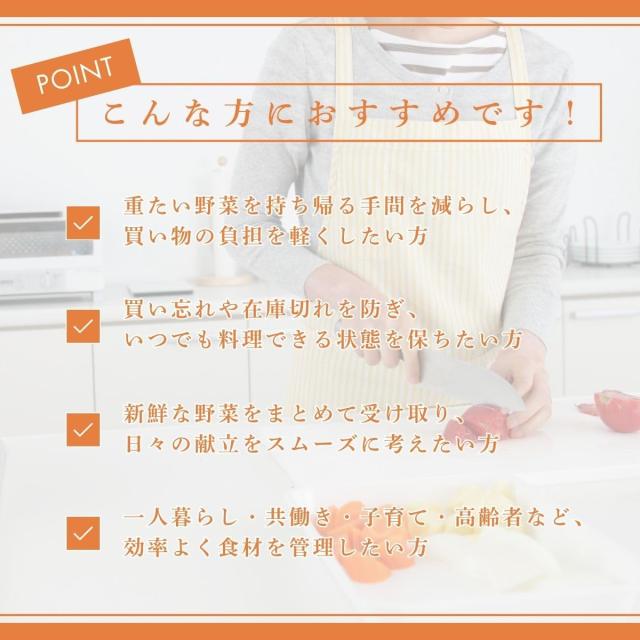 POINT

こんな方におすすめです！

重たい野菜を持ち帰る手間を減らし、買い物の負担を軽くしたい方

買い忘れや在庫切れを防ぎ、いつでも料理できる状態を保ちたい方

新鮮な野菜をまとめて受け取り、日々の献立をスムーズに考えたい方

一人暮らし・共働き・子育て・高齢者など、効率よく食材を管理したい方