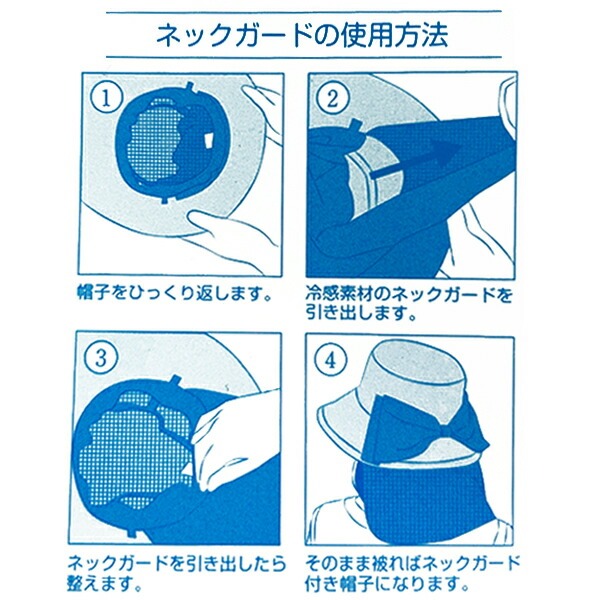 ネックガードの使用方法

①

帽子をひっくり返します。

②

冷感素材のネックガードを引き出します。

③

ネックガードを引き出したら整えます。

④

そのまま被ればネックガード付き帽子になります。