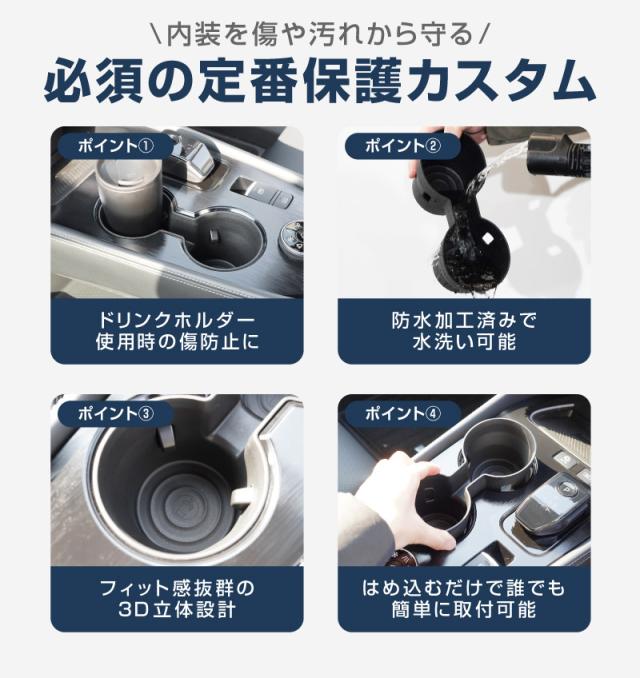 \内装を傷や汚れから守る/

必須の定番保護カスタム

ポイント①

ドリンクホルダー使用時の傷防止に

ポイント②

防水加工済みで水洗い可能

ポイント③

フィット感抜群の3D立体設計

ポイント④

はめ込むだけで誰でも簡単に取付可能